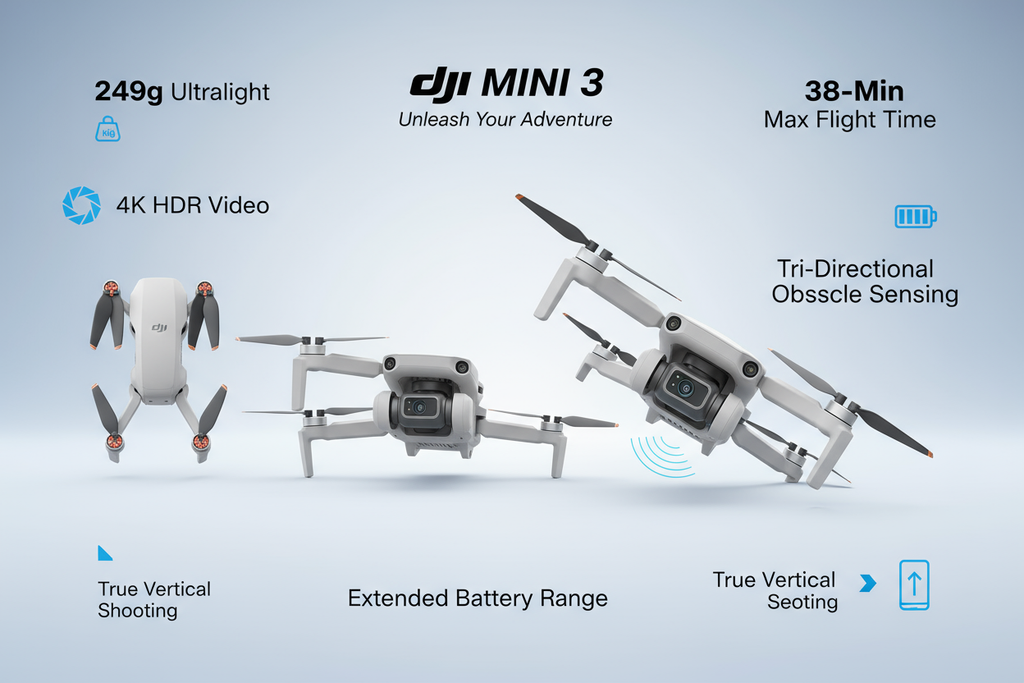 249g Ultralight

KG

dji MINI 3
Unleash Your Adventure

38-Min
Max Flight Time

4K HDR Video

Tri-Directional
Obsscle Sensing

dji

True Vertical
Shooting

Extended Battery Range

True Vertical
Seoting